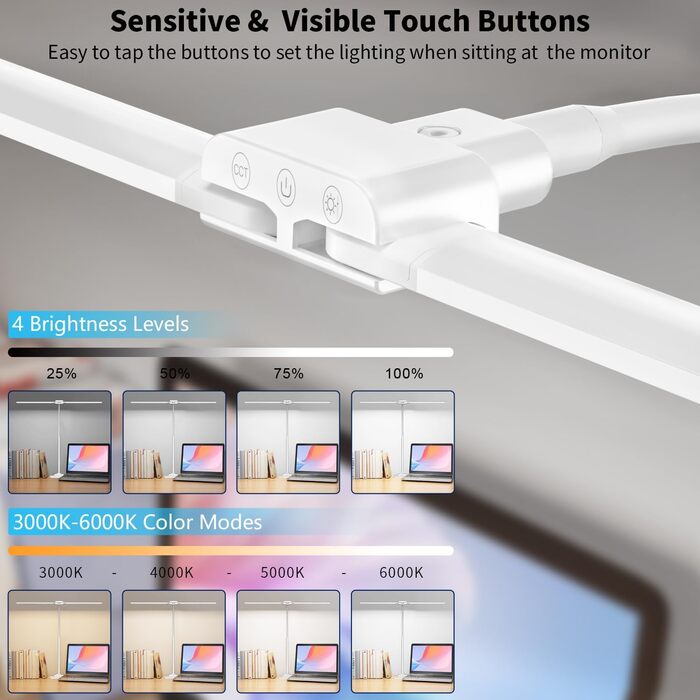 Sensitive & Visible Touch Buttons

Easy to tap the buttons to set the lighting when sitting at the monitor

CCT

4 Brightness Levels

25%
50%
75%
100%

3000K-6000K Color Modes

3000K - 4000K - 5000K - 6000K