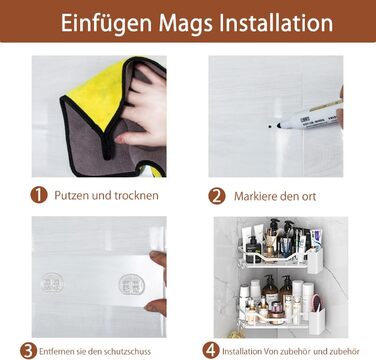 Einfügen Mags Installation

1 Putzen und trocknen

2 Markiere den ort

3 Entfernen sie den schutzschuss

4 Installation Von zubehör und zubehör