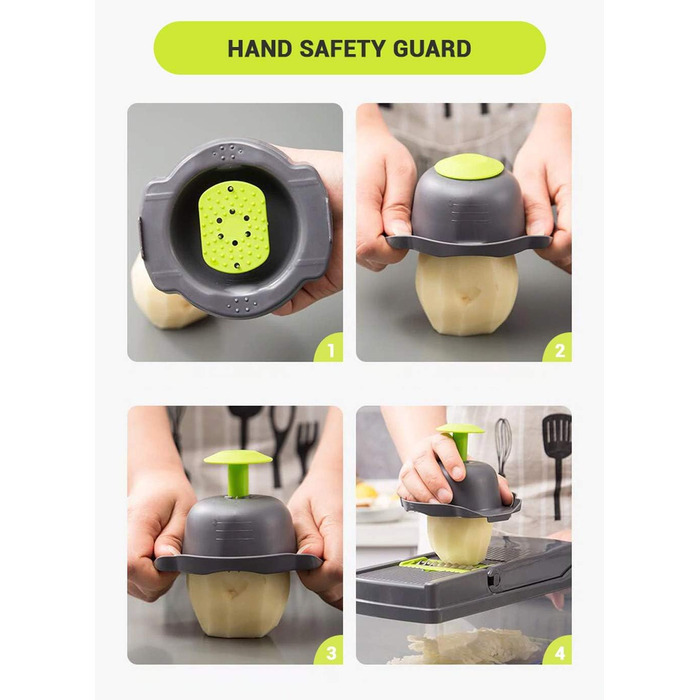 HAND SAFETY GUARD

1

2

3

4