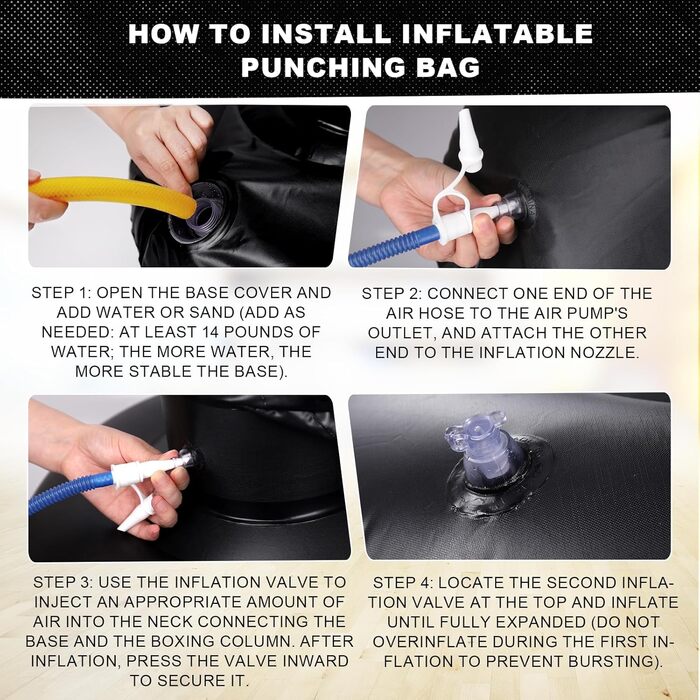 HOW TO INSTALL INFLATABLE PUNCHING BAG

STEP 1: OPEN THE BASE COVER AND ADD WATER OR SAND (ADD AS NEEDED: AT LEAST 14 POUNDS OF WATER; THE MORE WATER, THE MORE STABLE THE BASE).

STEP 2: CONNECT ONE END OF THE AIR HOSE TO THE AIR PUMP'S OUTLET, AND ATTACH THE OTHER END TO THE INFLATION NOZZLE.

STEP 3: USE THE INFLATION VALVE TO INJECT AN APPROPRIATE AMOUNT OF AIR INTO THE NECK CONNECTING THE BASE AND THE BOXING COLUMN. AFTER INFLATION, PRESS THE VALVE INWARD TO SECURE IT.

STEP 4: LOCATE THE SECOND INFLATION VALVE AT THE TOP AND INFLATE UNTIL FULLY EXPANDED (DO NOT OVERINFLATE DURING THE FIRST INFLATION TO PREVENT BURSTING).