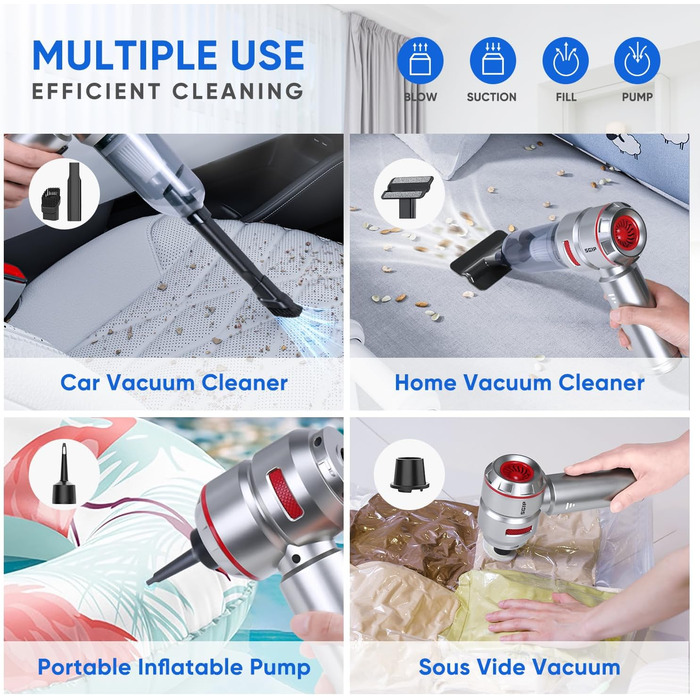 MULTIPLE USE
EFFICIENT CLEANING

BLOW
SUCTION
FILL
PUMP

SGIP

Car Vacuum Cleaner

Home Vacuum Cleaner

SGIP

Portable Inflatable Pump

Sous Vide Vacuum