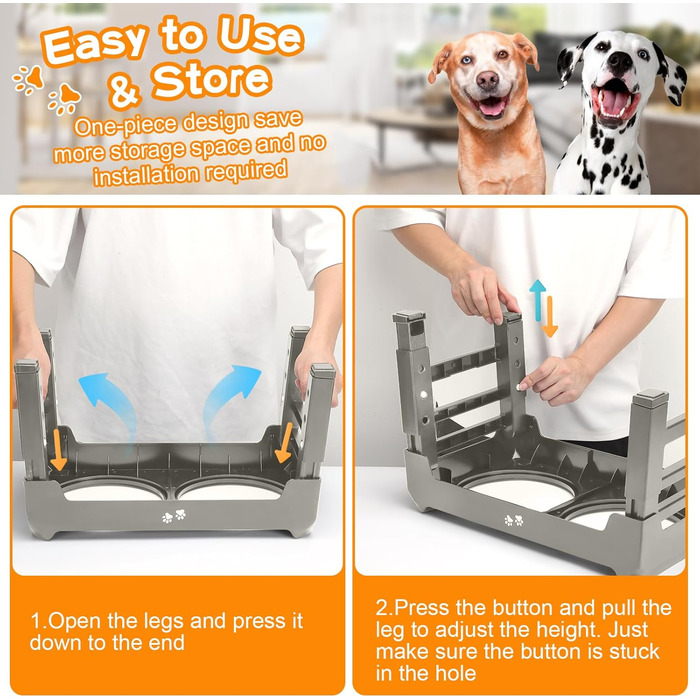 Easy to Use & Store

One-piece design save more storage space and no installation required

1.Open the legs and press it down to the end

2.Press the button and pull the leg to adjust the height. Just make sure the button is stuck in the hole