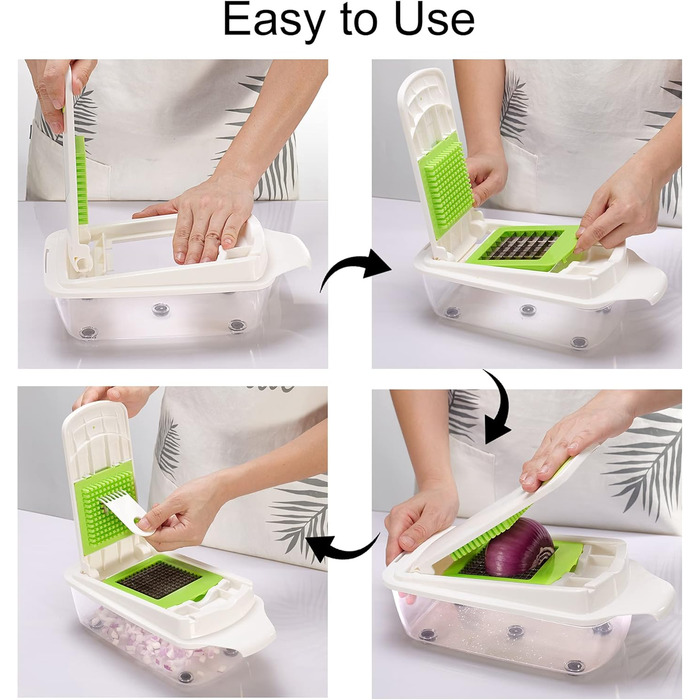 Easy to Use