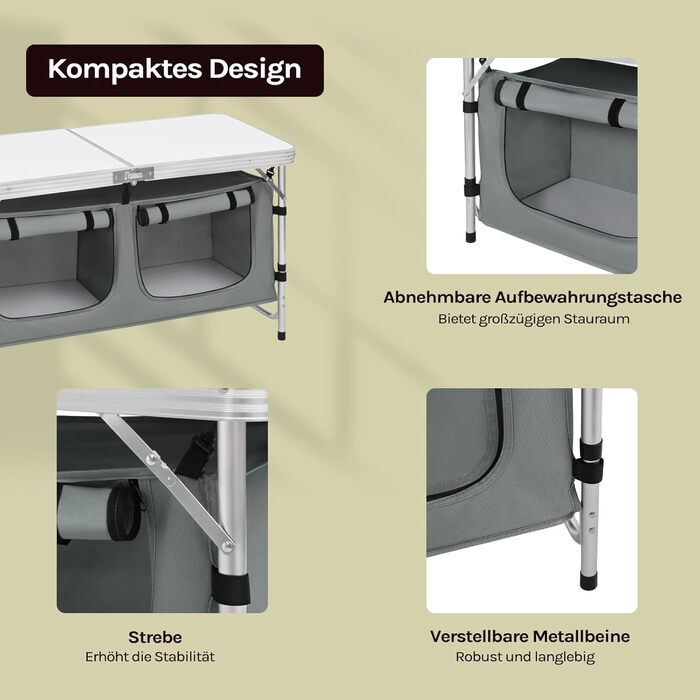 Kompaktes Design

Abnehmbare Aufbewahrungstasche
Bietet großzügigen Stauraum

Strebe
Erhöht die Stabilität

Verstellbare Metallbeine
Robust und langlebig