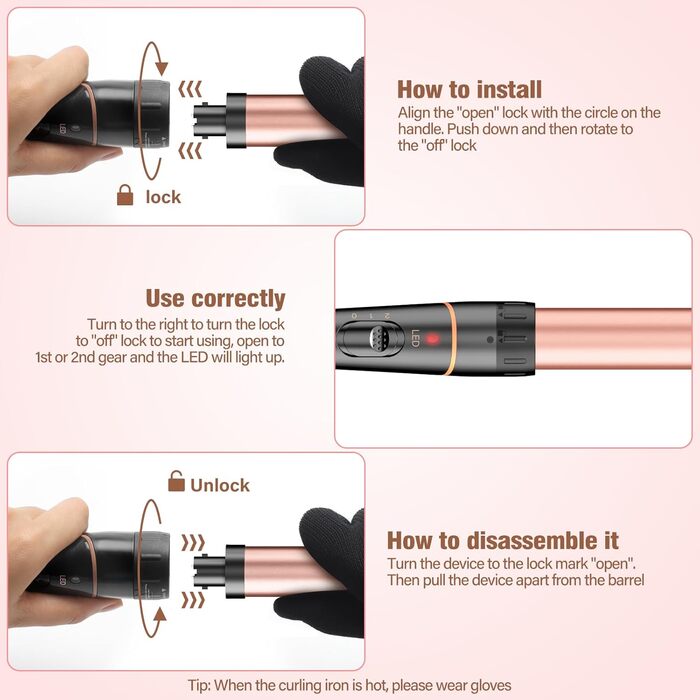 LED

lock

How to install
Align the "open" lock with the circle on the handle. Push down and then rotate to the "off" lock

Use correctly
Turn to the right to turn the lock to "off" lock to start using, open to 1st or 2nd gear and the LED will light up.

0 1 2

LED

Unlock

LED

How to disassemble it
Turn the device to the lock mark "open". Then pull the device apart from the barrel

Tip: When the curling iron is hot, please wear gloves