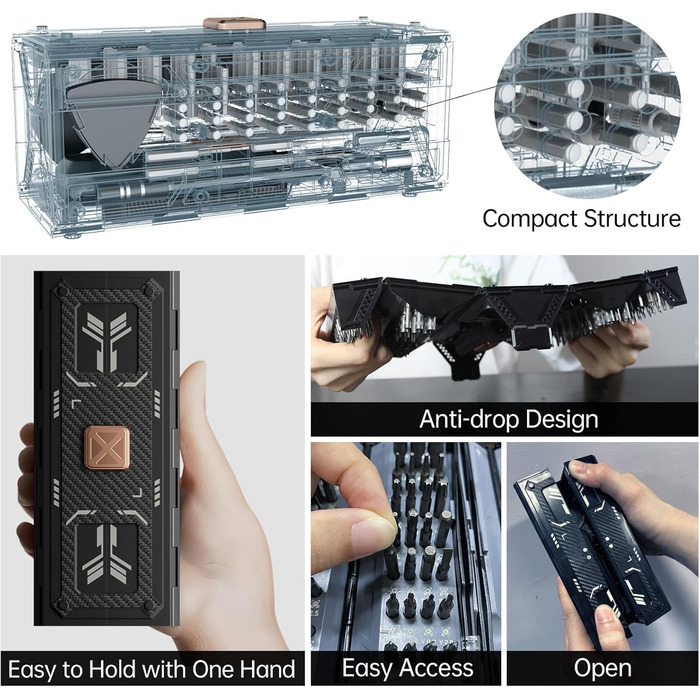 Compact Structure

Anti-drop Design

Easy to Hold with One Hand

Easy Access

Open