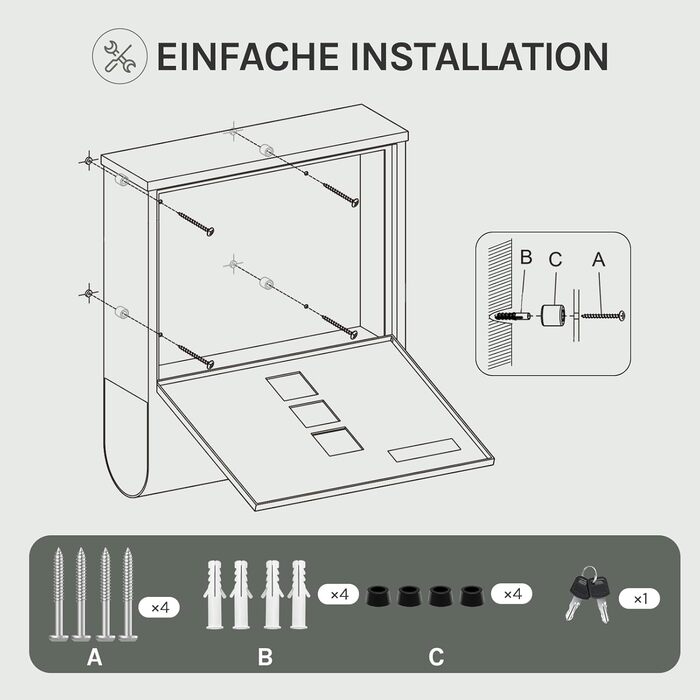 EINFACHE INSTALLATION

B C A

×4

×4

×4

×1

A B C