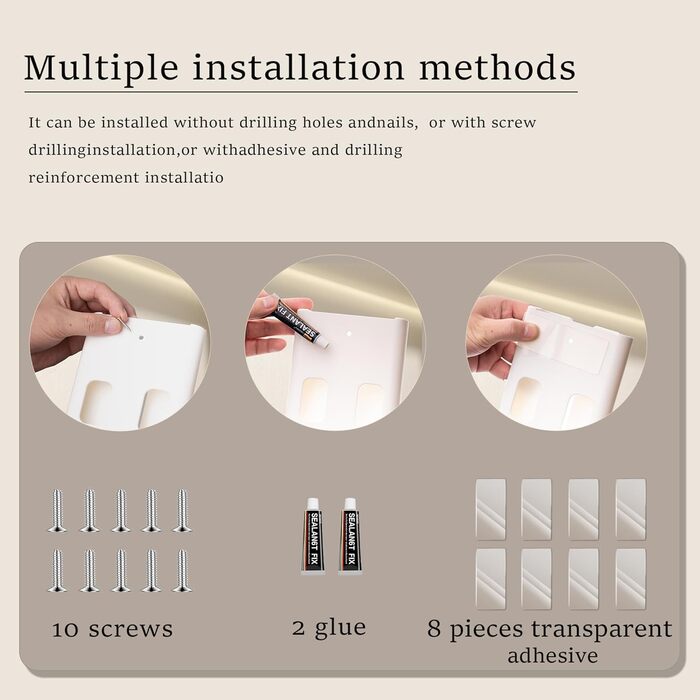 Multiple installation methods

It can be installed without drilling holes andnails, or with screw drillinginstallation,or withadhesive and drilling reinforcement installatio

SEALANT FIX

SEALANT FIX

SEALANT FIX

10 screws

2 glue

8 pieces transparent adhesive