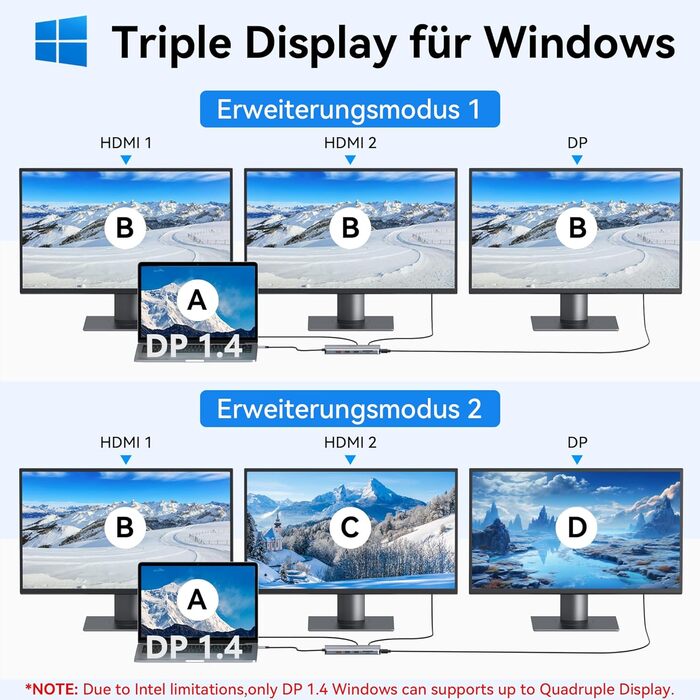 Triple Display für Windows

Erweiterungsmodus 1

HDMI 1
HDMI 2
DP

B
B
B
A
DP 1.4

Erweiterungsmodus 2

HDMI 1
HDMI 2
DP

B
C
D
A
DP 1.4

*NOTE: Due to Intel limitations,only DP 1.4 Windows can supports up to Quadruple Display.