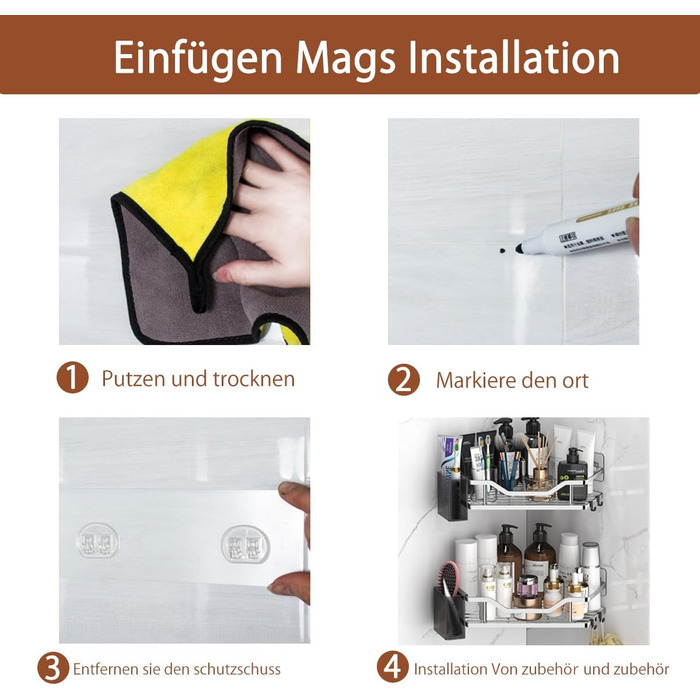 Einfügen Mags Installation

1 Putzen und trocknen

2 Markiere den ort

3 Entfernen sie den schutzschuss

4 Installation Von zubehör und zubehör