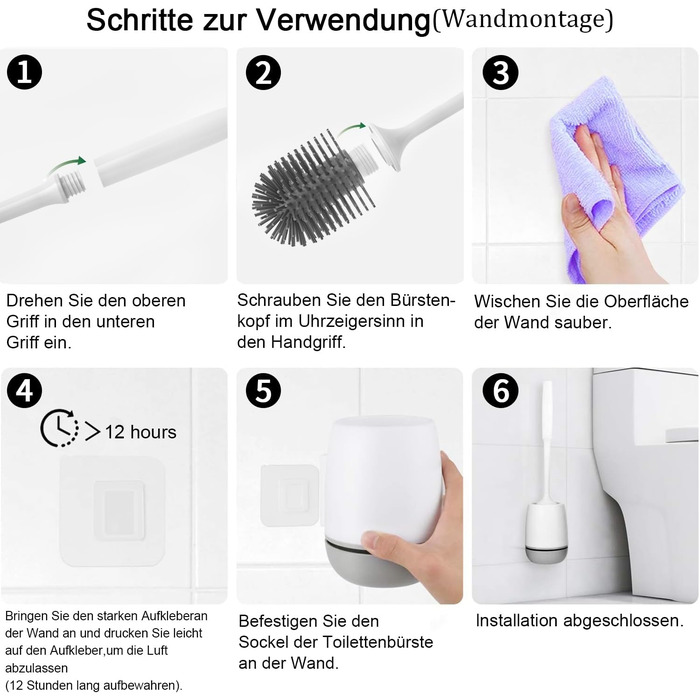 Schritte zur Verwendung(Wandmontage)

1

Drehen Sie den oberen Griff in den unteren Griff ein.

2

Schrauben Sie den Bürstenkopf im Uhrzeigersinn in den Handgriff.

3

Wischen Sie die Oberfläche der Wand sauber.

4

>12 hours

Bringen Sie den starken Aufkleberan der Wand an und drucken Sie leicht auf den Aufkleber,um die Luft abzulassen
(12 Stunden lang aufbewahren).

5

Befestigen Sie den Sockel der Toilettenbürste an der Wand.

6

Installation abgeschlossen.