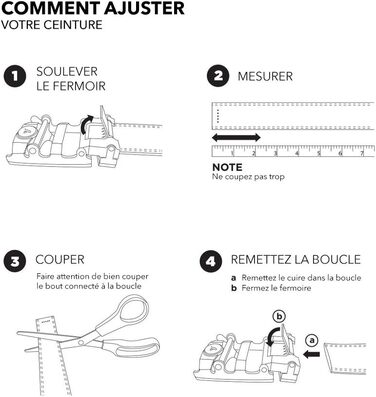 COMMENT AJUSTER
VOTRE CEINTURE

1 SOULEVER LE FERMOIR

2 MESURER

1 2 3 4 5 6 7

NOTE
Ne coupez pas trop

3 COUPER
Faire attention de bien couper le bout connecté à la boucle

4 REMETTEZ LA BOUCLE
a Remettez le cuire dans la boucle
b Fermez le fermoire

b

a