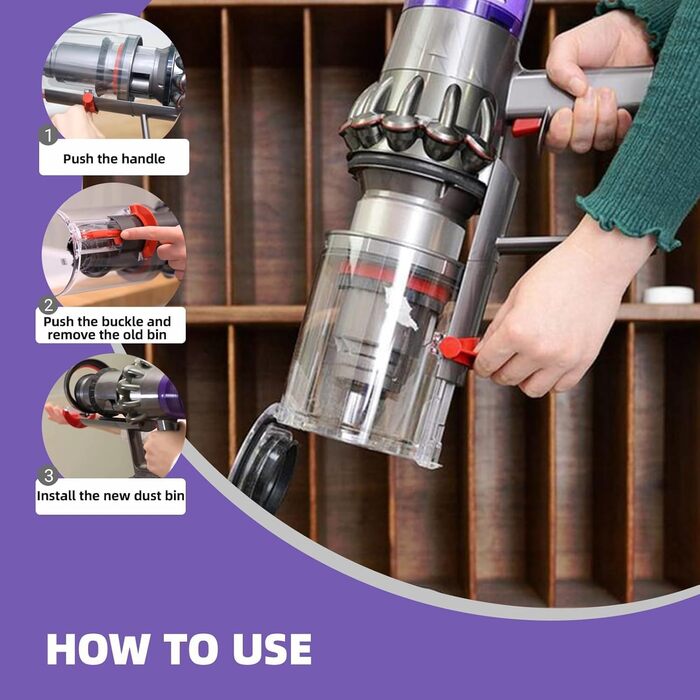 1
Push the handle

2
Push the buckle and remove the old bin

3
Install the new dust bin

HOW TO USE