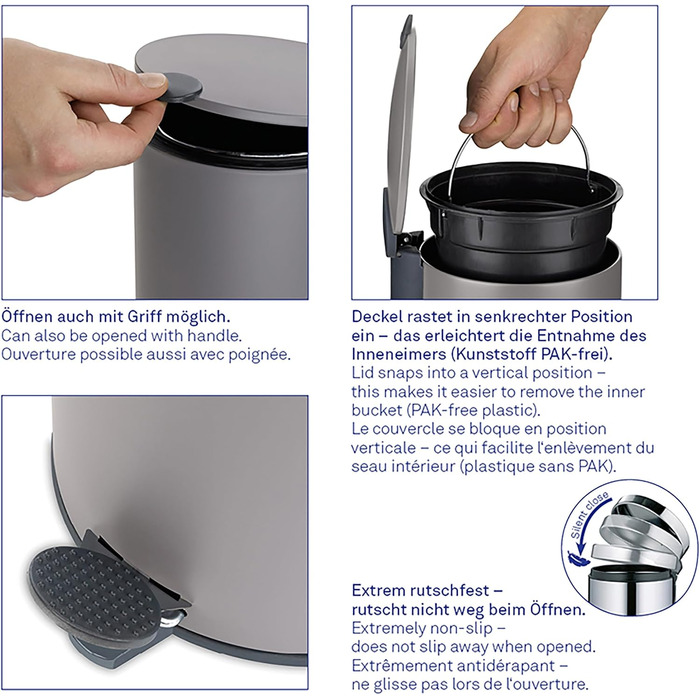 Öffnen auch mit Griff möglich.
Can also be opened with handle.
Ouverture possible aussi avec poignée.

Deckel rastet in senkrechter Position ein – das erleichtert die Entnahme des Inneneimers (Kunststoff PAK-frei).
Lid snaps into a vertical position – this makes it easier to remove the inner bucket (PAK-free plastic).
Le couvercle se bloque en position verticale – ce qui facilite l'enlèvement du seau intérieur (plastique sans PAK).

Silent close

Extrem rutschfest – rutscht nicht weg beim Öffnen.
Extremely non-slip – does not slip away when opened.
Extrêmement antidérapant – ne glisse pas lors de l'ouverture.