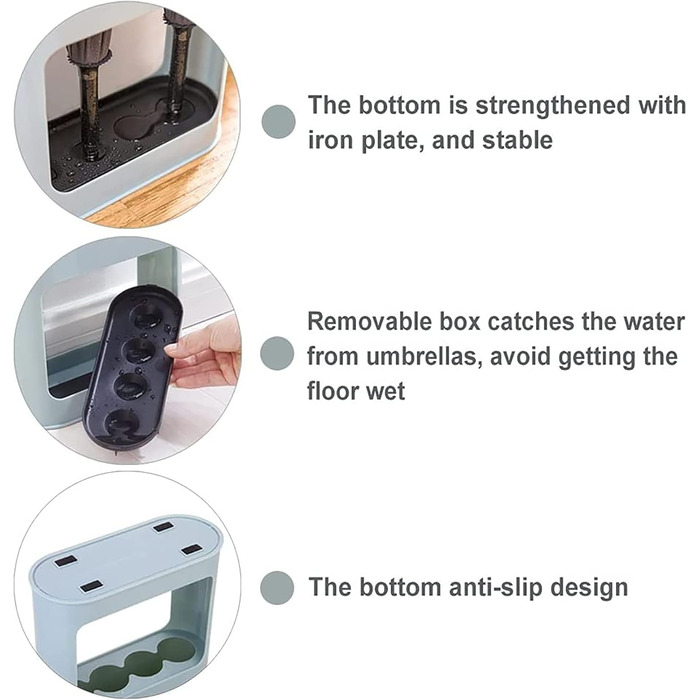 The bottom is strengthened with iron plate, and stable

Removable box catches the water from umbrellas, avoid getting the floor wet

The bottom anti-slip design