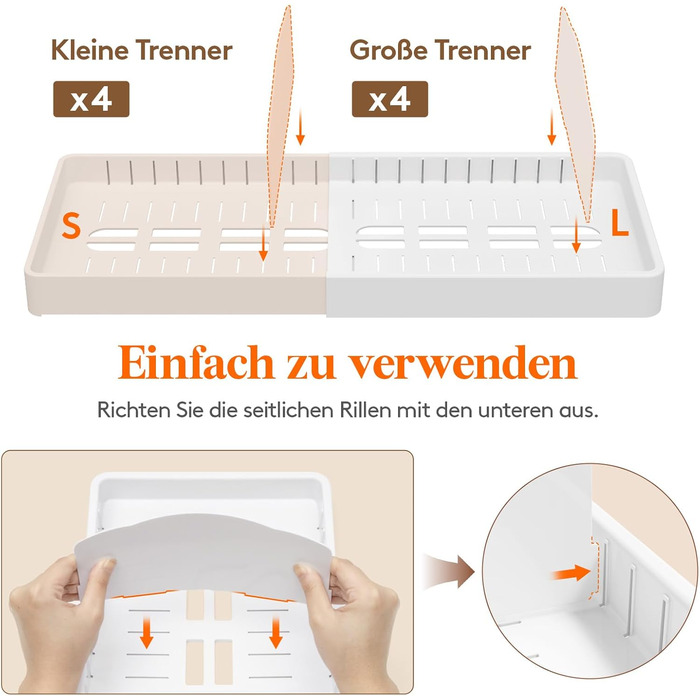 Kleine Trenner

x4

Große Trenner

x4

S

L

Einfach zu verwenden

Richten Sie die seitlichen Rillen mit den unteren aus.