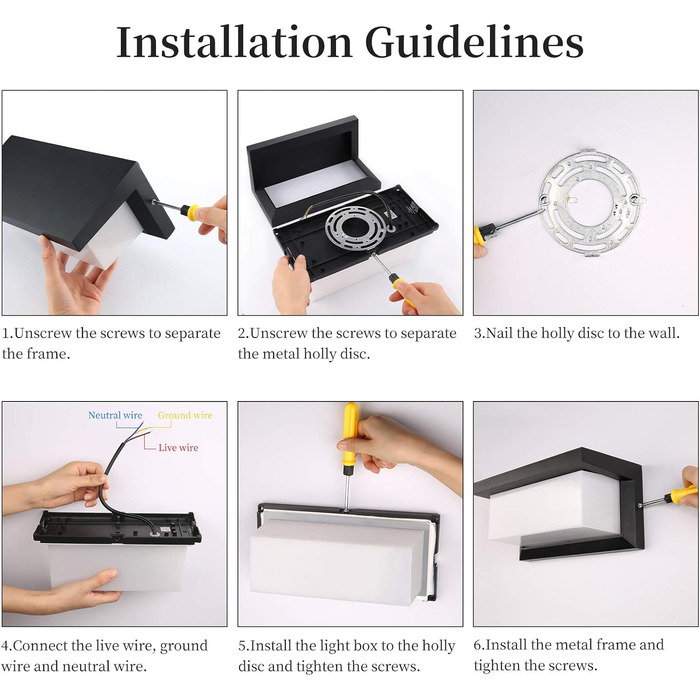 Installation Guidelines

1.Unscrew the screws to separate the frame.

2.Unscrew the screws to separate the metal holly disc.

3.Nail the holly disc to the wall.

Neutral wire
Ground wire
Live wire

4.Connect the live wire, ground wire and neutral wire.

5.Install the light box to the holly disc and tighten the screws.

6.Install the metal frame and tighten the screws.