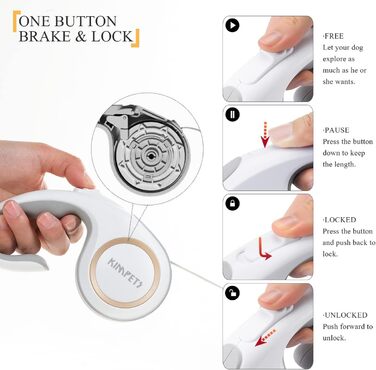 ONE BUTTON BRAKE & LOCK

KIMPETS

·FREE
Let your dog explore as much as he or she wants.

·PAUSE
Press the button down to keep the length.

·LOCKED
Press the button and push back to lock.

·UNLOCKED
Push forward to unlock.