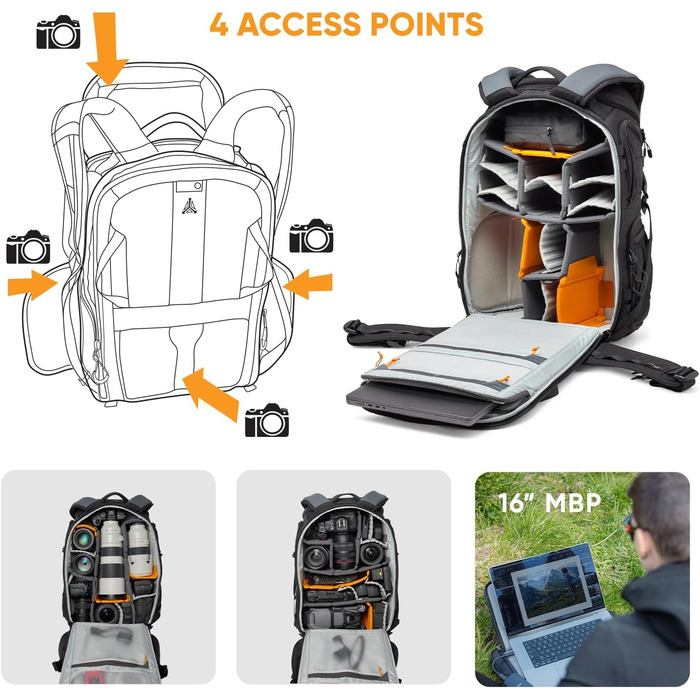 4 ACCESS POINTS

16" MBP