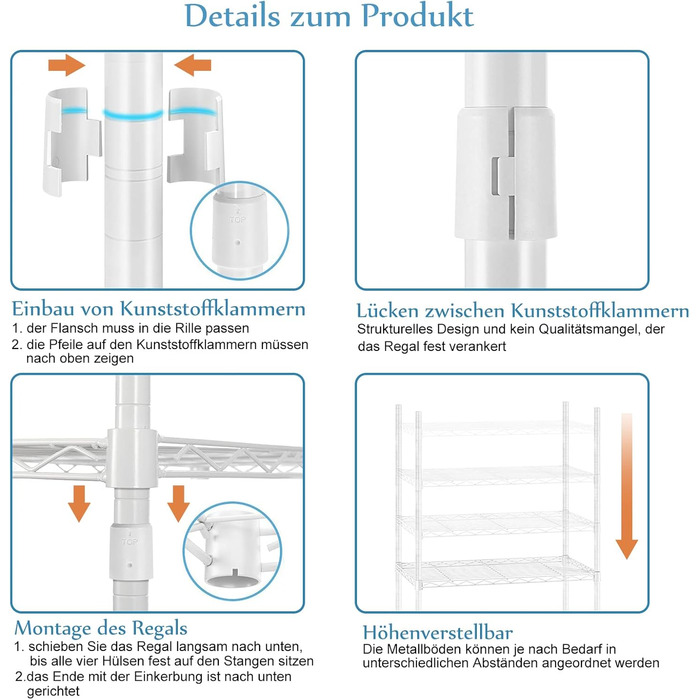 Details zum Produkt

TOP

Einbau von Kunststoffklammern
1. der Flansch muss in die Rille passen
2. die Pfeile auf den Kunststoffklammern müssen nach oben zeigen

Lücken zwischen Kunststoffklammern
Strukturelles Design und kein Qualitätsmangel, der das Regal fest verankert

TOP

Montage des Regals
1. schieben Sie das Regal langsam nach unten, bis alle vier Hülsen fest auf den Stangen sitzen
2.das Ende mit der Einkerbung ist nach unten gerichtet

Höhenverstellbar
Die Metallböden können je nach Bedarf in unterschiedlichen Abständen angeordnet werden