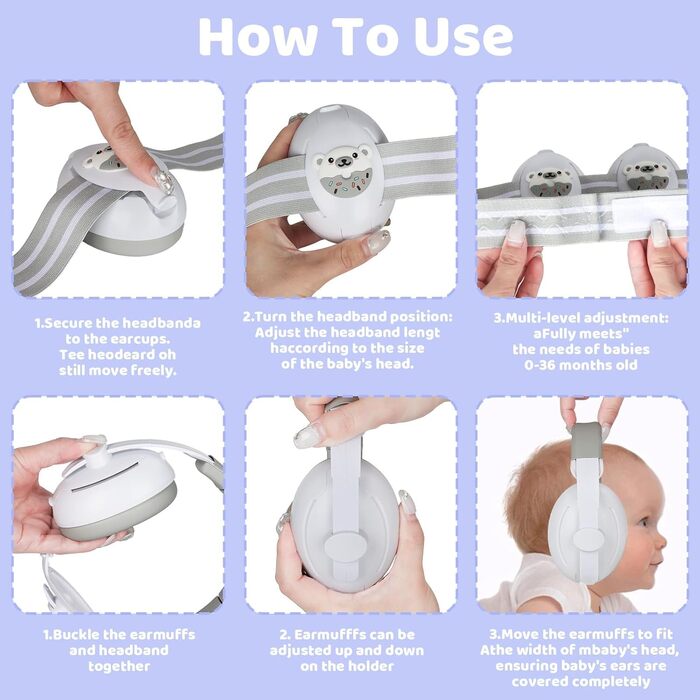 How To Use

1.Secure the headbanda to the earcups. Tee heodeard oh still move freely.

2.Turn the headband position: Adjust the headband lengt haccording to the size of the baby's head.

3.Multi-level adjustment: aFully meets" the needs of babies 0-36 months old

1.Buckle the earmuffs and headband together

2. Earmufffs can be adjusted up and down on the holder

3.Move the earmuffs to fit Athe width of mbaby's head, ensuring baby's ears are covered completely