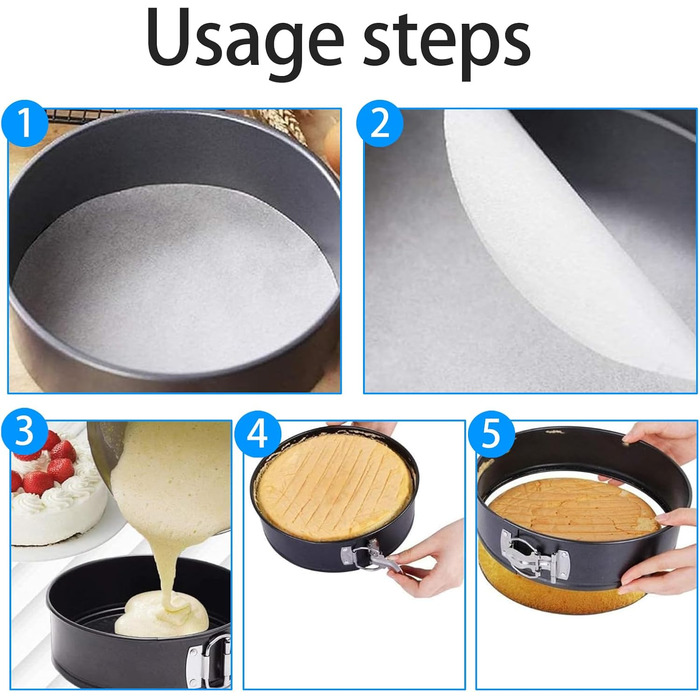 Usage steps

1

2

3

4

5