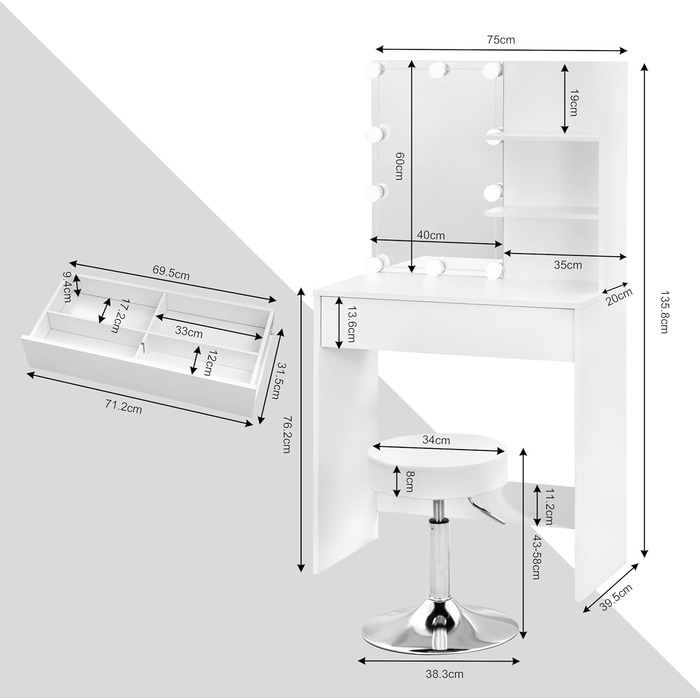 75cm
19cm
60cm
40cm
35cm
20cm
135.8cm
69.5cm
9.4cm
17.2cm
33cm
12cm
31.5cm
71.2cm
13.6cm
76.2cm
34cm
8cm
11.2cm
43-58cm
39.5cm
38.3cm