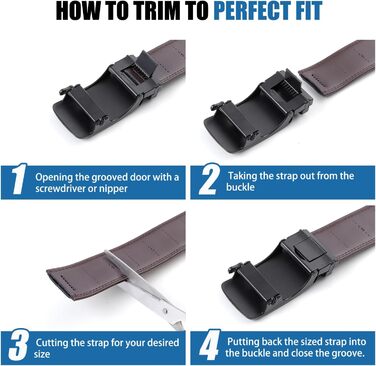 HOW TO TRIM TO PERFECT FIT

1 Opening the grooved door with a screwdriver or nipper

2 Taking the strap out from the buckle

3 Cutting the strap for your desired size

4 Putting back the sized strap into the buckle and close the groove.