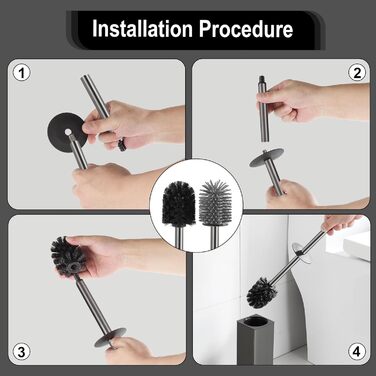 Installation Procedure

1

2

3

4