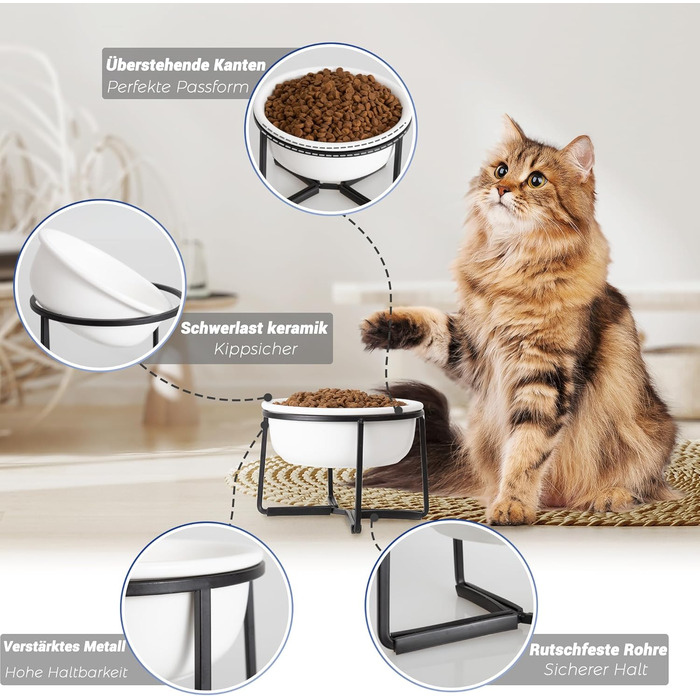 Überstehende Kanten
Perfekte Passform

Schwerlast keramik
Kippsicher

Verstärktes Metall
Hohe Haltbarkeit

Rutschfeste Rohre
Sicherer Halt