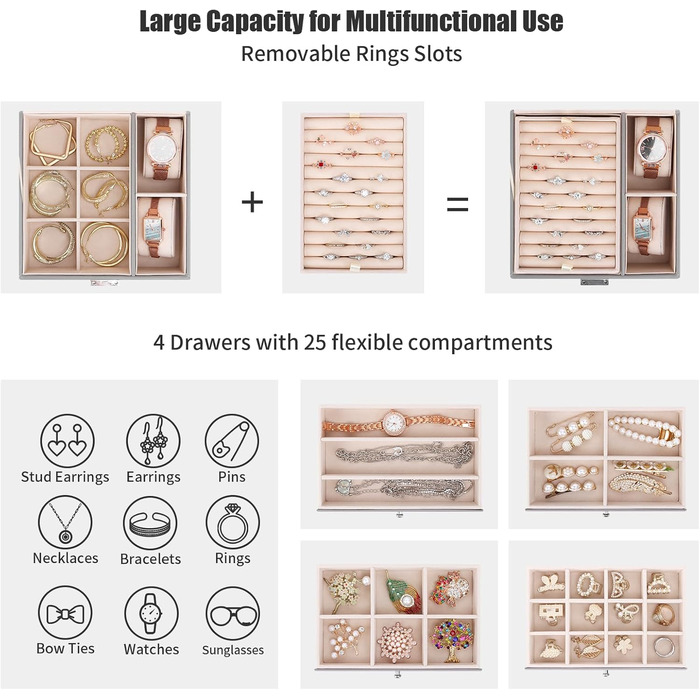 Large Capacity for Multifunctional Use

Removable Rings Slots

+

=

4 Drawers with 25 flexible compartments

Stud Earrings

Earrings

Pins

Necklaces

Bracelets

Rings

Bow Ties

Watches

Sunglasses