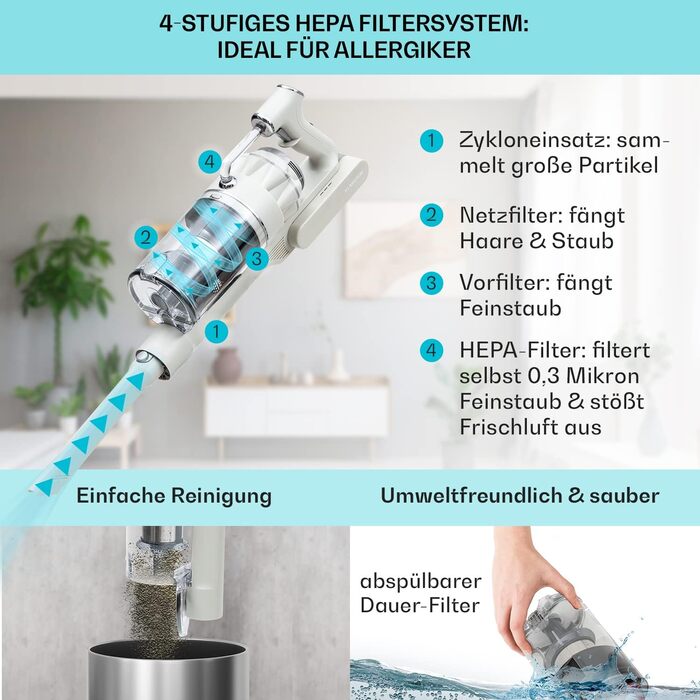 4-STUFIGES HEPA FILTERSYSTEM: IDEAL FÜR ALLERGIKER

4

2

3

1

1 Zykloneinsatz: sammelt große Partikel

2 Netzfilter: fängt Haare & Staub

3 Vorfilter: fängt Feinstaub

4 HEPA-Filter: filtert selbst 0,3 Mikron Feinstaub & stößt Frischluft aus

Einfache Reinigung

Umweltfreundlich & sauber

abspülbarer Dauer-Filter