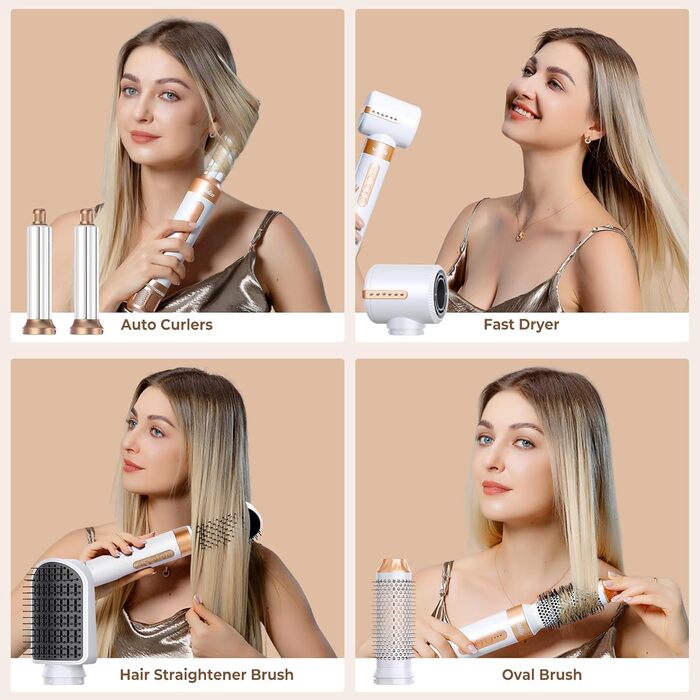 Auto Curlers

Fast Dryer

Hair Straightener Brush

Oval Brush