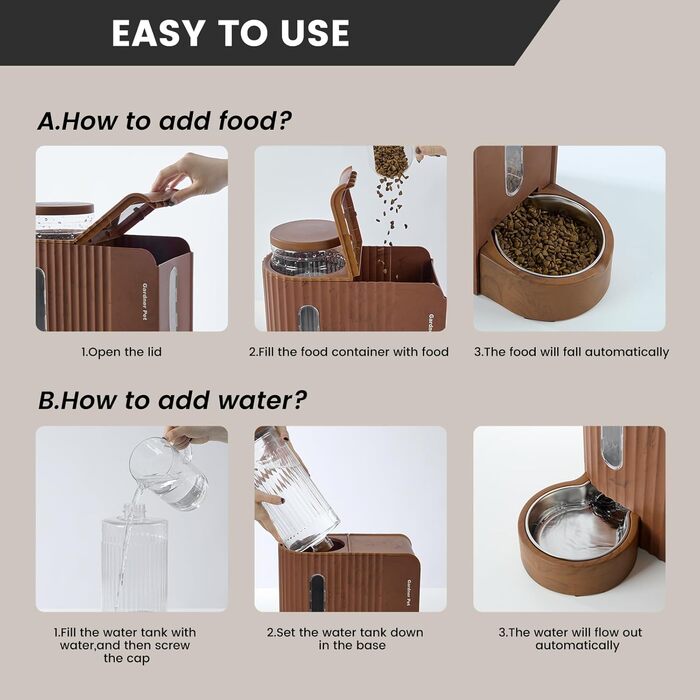 EASY TO USE

A.How to add food?

Gardner Pet

1.Open the lid

2.Fill the food container with food

3.The food will fall automatically

B.How to add water?

Gardner Pet

1.Fill the water tank with water,and then screw the cap

2.Set the water tank down in the base

3.The water will flow out automatically