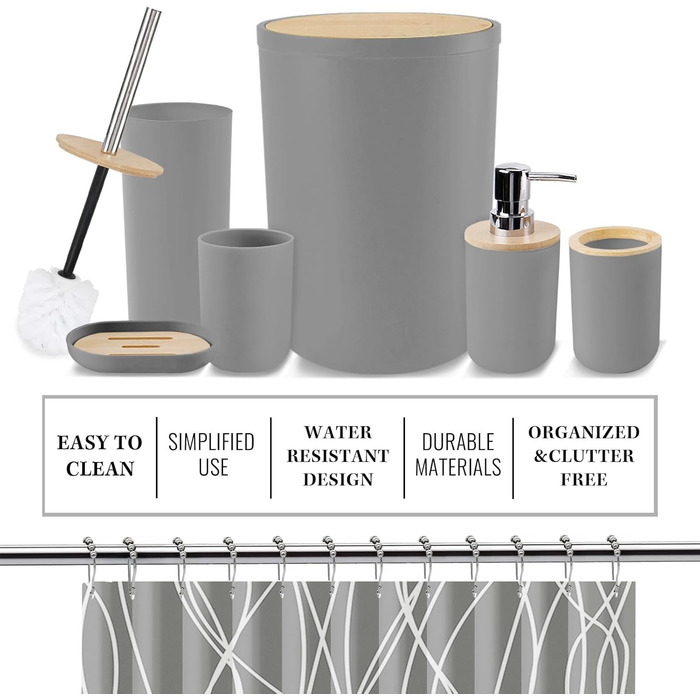 EASY TO CLEAN

SIMPLIFIED USE

WATER RESISTANT DESIGN

DURABLE MATERIALS

ORGANIZED &CLUTTER FREE