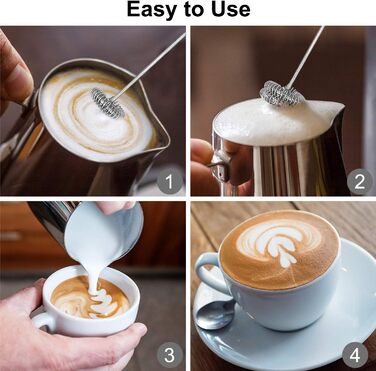 Easy to Use

1

2

3

4