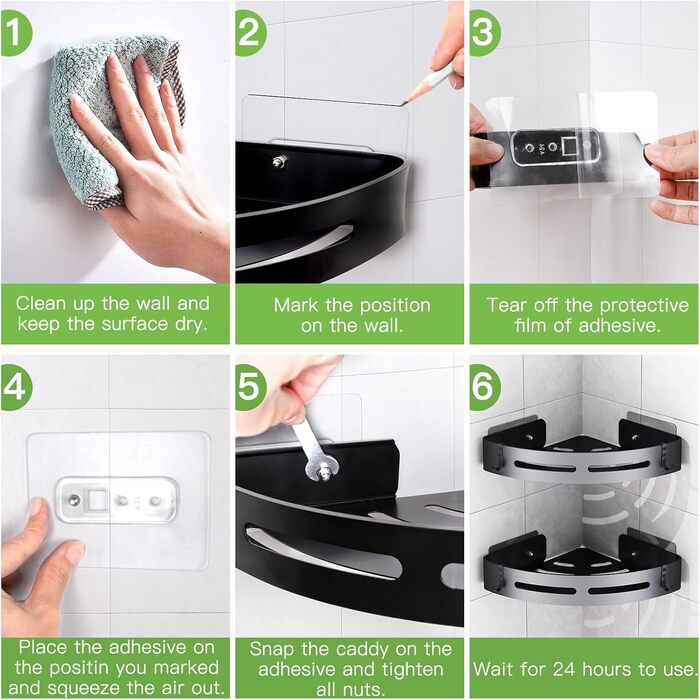 1

Clean up the wall and keep the surface dry.

2

Mark the position on the wall.

3

Tear off the protective film of adhesive.

4

Place the adhesive on the positin you marked and squeeze the air out.

5

Snap the caddy on the adhesive and tighten all nuts.

6

Wait for 24 hours to use.