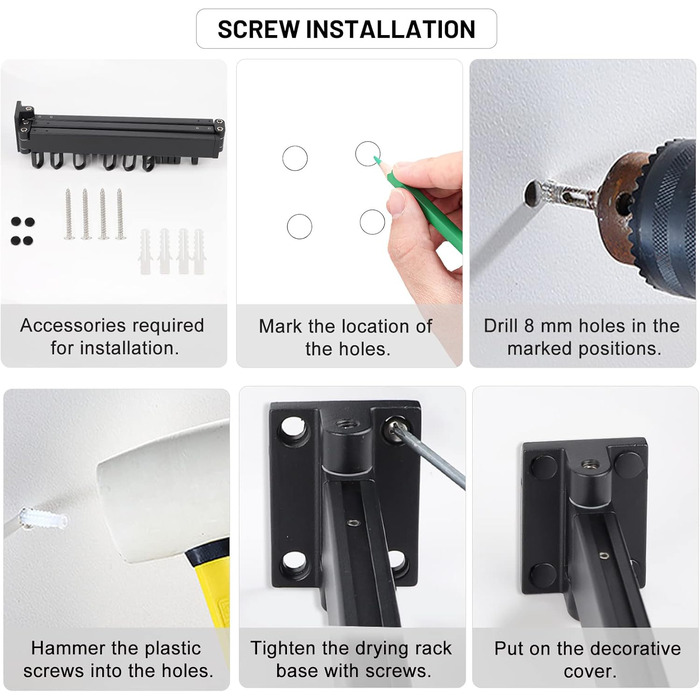 SCREW INSTALLATION

Accessories required for installation.

Mark the location of the holes.

Drill 8 mm holes in the marked positions.

Hammer the plastic screws into the holes.

Tighten the drying rack base with screws.

Put on the decorative cover.