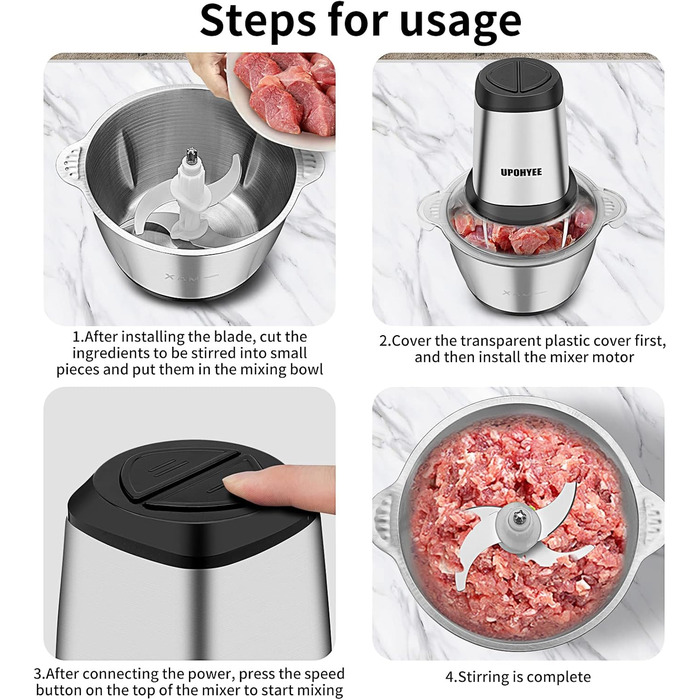 Steps for usage

UPOHYEE

1.After installing the blade, cut the ingredients to be stirred into small pieces and put them in the mixing bowl

2.Cover the transparent plastic cover first, and then install the mixer motor

3.After connecting the power, press the speed button on the top of the mixer to start mixing

4.Stirring is complete