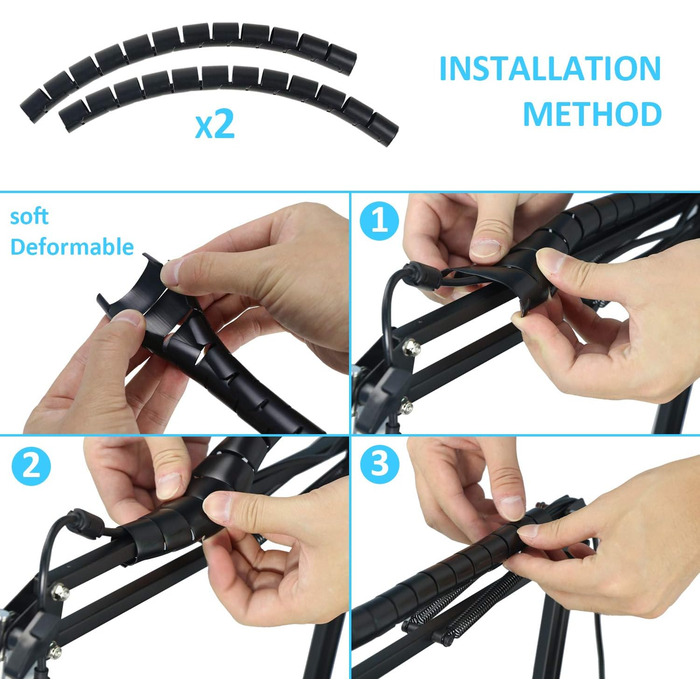 x2

INSTALLATION METHOD

soft
Deformable

1

2

3