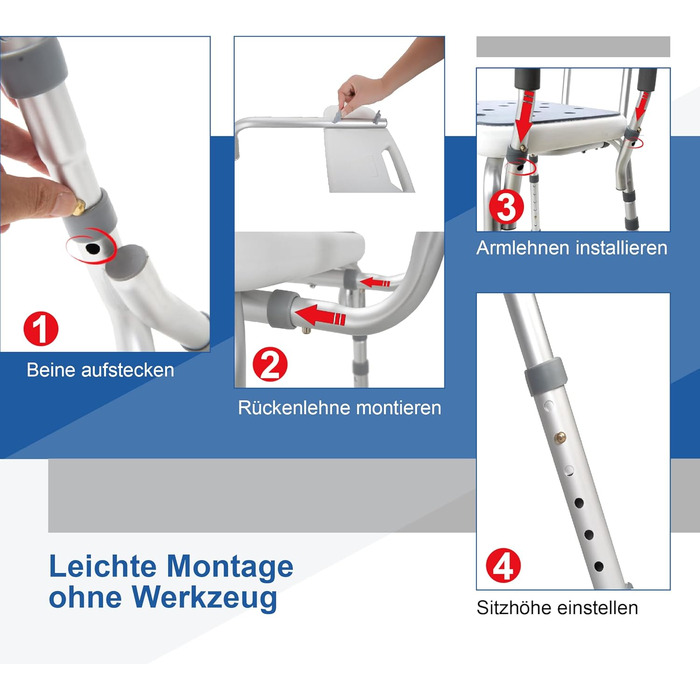 1
Beine aufstecken

2
Rückenlehne montieren

3
Armlehnen installieren

4
Sitzhöhe einstellen

Leichte Montage ohne Werkzeug