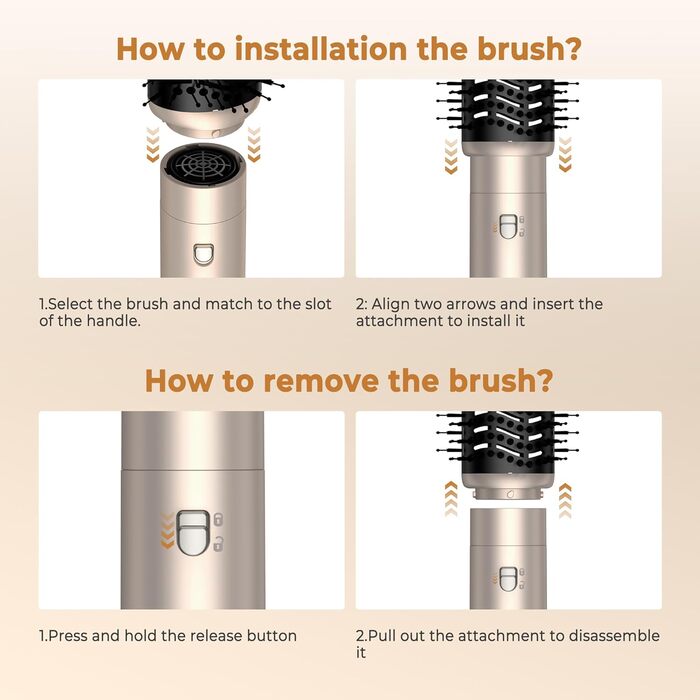 How to installation the brush?

1.Select the brush and match to the slot of the handle.

2: Align two arrows and insert the attachment to install it

How to remove the brush?

1.Press and hold the release button

2.Pull out the attachment to disassemble it