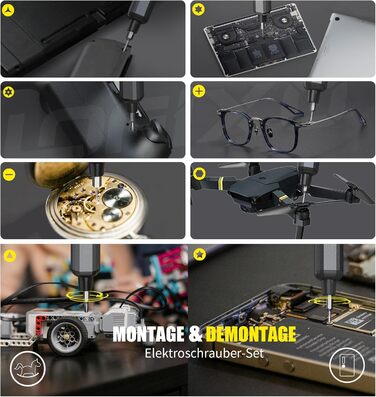 MONTAGE & DEMONTAGE
Elektroschrauber-Set