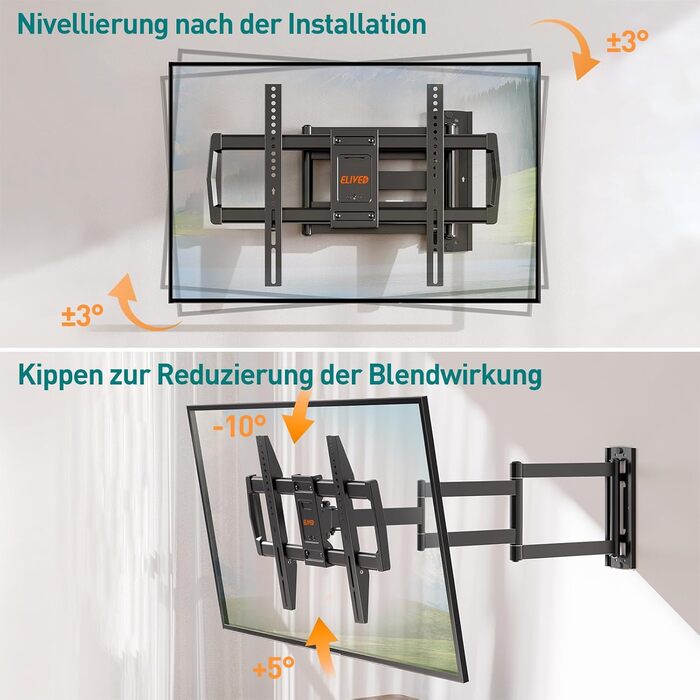 Nivellierung nach der Installation

±3°

ELIVED

±3°

Kippen zur Reduzierung der Blendwirkung

-10°

ELIVED

+5°