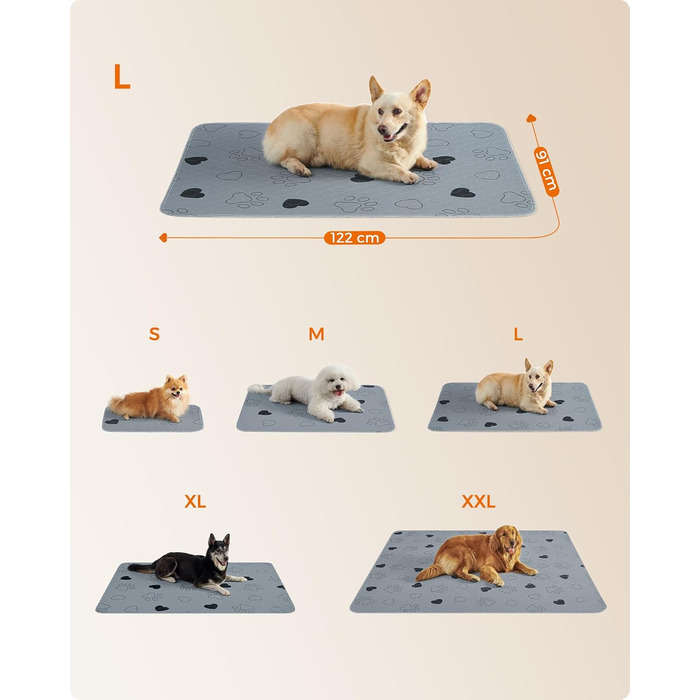 L

91 cm

122 cm

S

M

L

XL

XXL