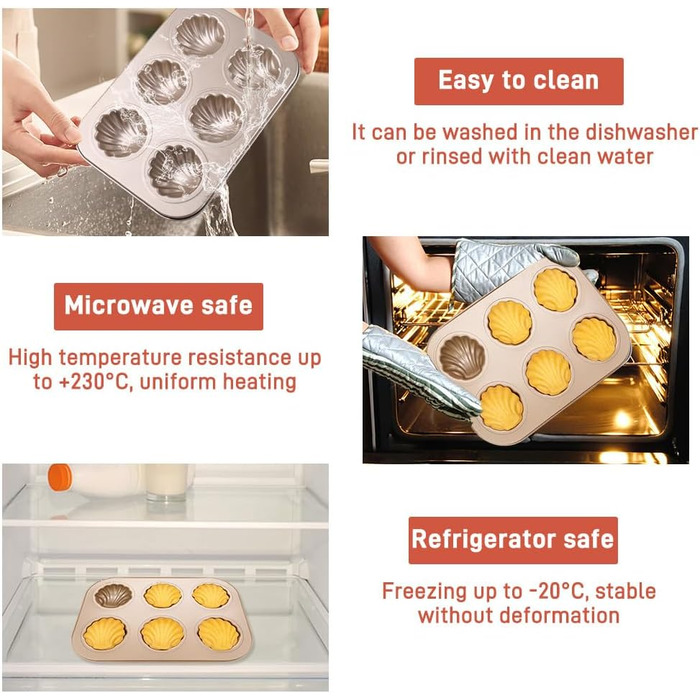 Easy to clean

It can be washed in the dishwasher or rinsed with clean water

Microwave safe

High temperature resistance up to +230°C, uniform heating

Refrigerator safe

Freezing up to -20°C, stable without deformation