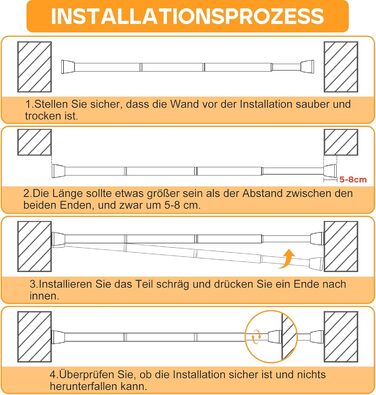 INSTALLATIONSPROZESS

1.Stellen Sie sicher, dass die Wand vor der Installation sauber und trocken ist.

5-8cm

2.Die Länge sollte etwas größer sein als der Abstand zwischen den beiden Enden, und zwar um 5-8 cm.

3.Installieren Sie das Teil schräg und drücken Sie ein Ende nach innen.

4.Überprüfen Sie, ob die Installation sicher ist und nichts herunterfallen kann.