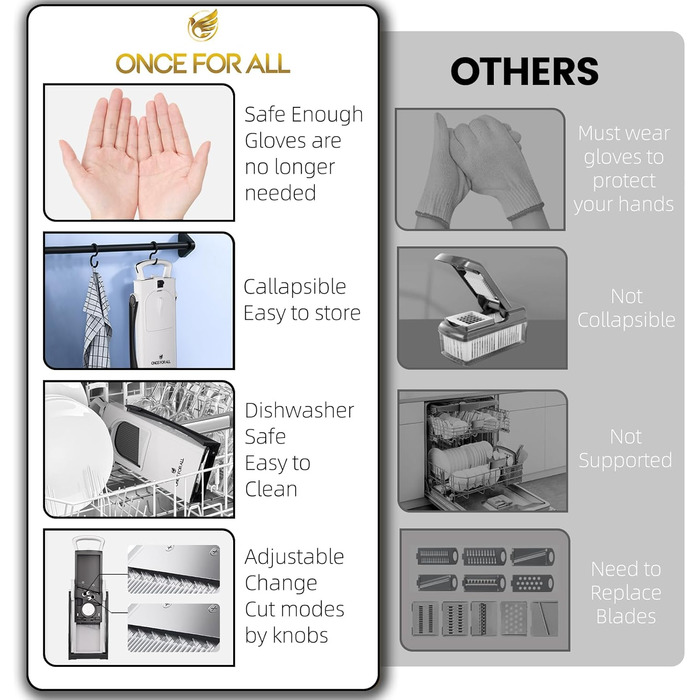 ONCE FOR ALL

Safe Enough Gloves are no longer needed

ONCE FOR ALL

Callapsible Easy to store

ONCE FOR ALL

Dishwasher Safe Easy to Clean

Adjustable Change Cut modes by knobs

OTHERS

Must wear gloves to protect your hands

Not Collapsible

Not Supported

Need to Replace Blades