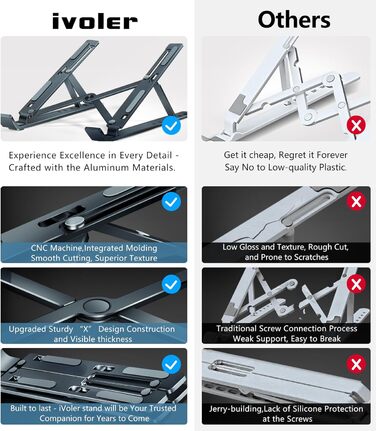 ivoler

Experience Excellence in Every Detail - Crafted with the Aluminum Materials.

CNC Machine,Integrated Molding Smooth Cutting, Superior Texture

Upgraded Sturdy "X" Design Construction and Visible thickness

Built to last - iVoler stand will be Your Trusted Companion for Years to Come

Others

Get it cheap, Regret it Forever Say No to Low-quality Plastic.

Low Gloss and Texture, Rough Cut, and Prone to Scratches

Traditional Screw Connection Process Weak Support, Easy to Break

Jerry-building,Lack of Silicone Protection at the Screws