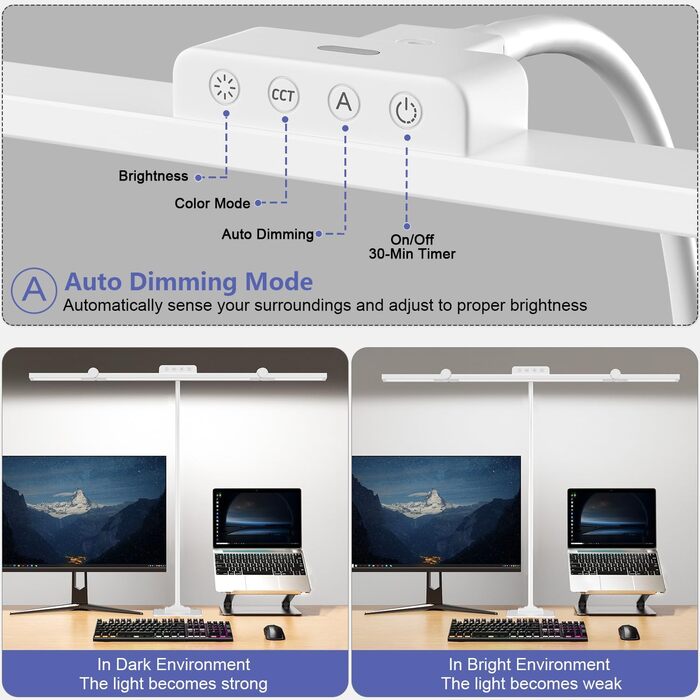 CCT
A

Brightness

Color Mode

Auto Dimming

On/Off
30-Min Timer

A Auto Dimming Mode
Automatically sense your surroundings and adjust to proper brightness

In Dark Environment
The light becomes strong

In Bright Environment
The light becomes weak